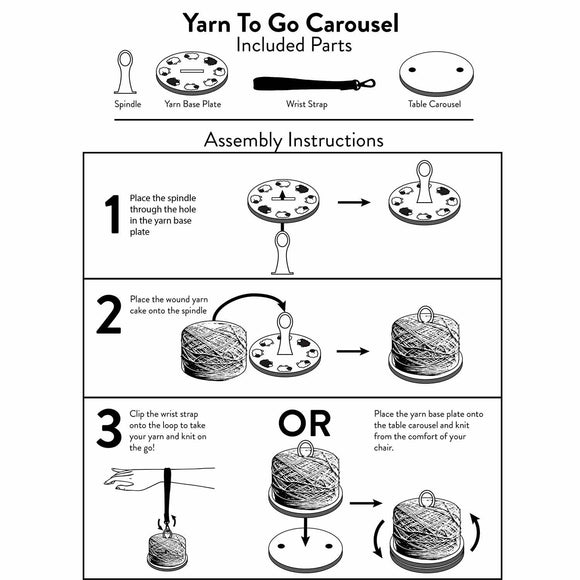 Yarn To Go Carousel
Included Parts

Spindle
Yarn Base Plate
Wrist Strap
Table Carousel

Assembly Instructions

1 Place the spindle through the hole in the yarn base plate

2 Place the wound yarn cake onto the spindle

3 Clip the wrist strap onto the loop to take your yarn and knit on the go!

OR

Place the yarn base plate onto the table carousel and knit from the comfort of your chair.