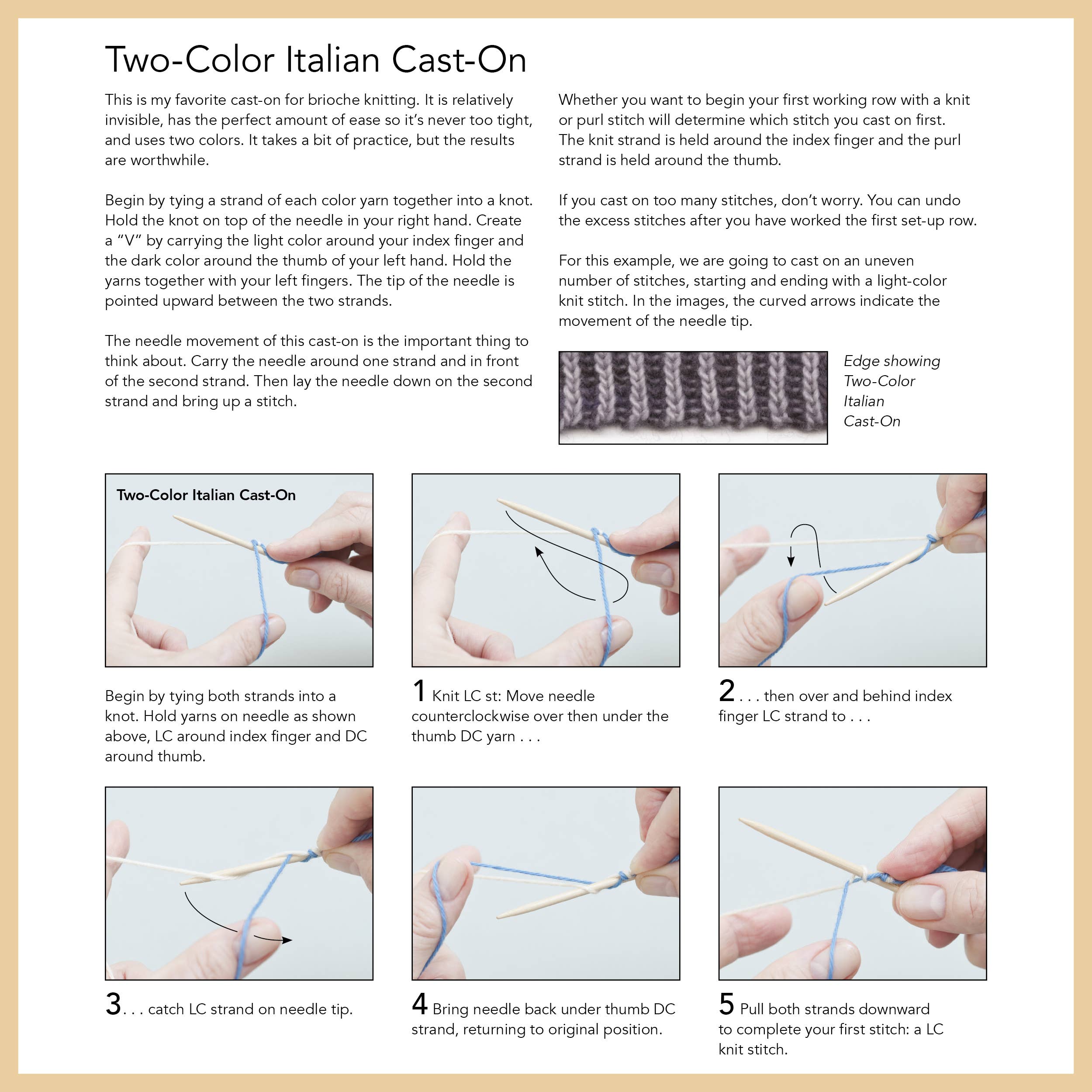 Two-Color Italian Cast-On

This is my favorite cast-on for brioche knitting. It is relatively invisible, has the perfect amount of ease so it's never too tight, and uses two colors. It takes a bit of practice, but the results are worthwhile.

Begin by tying a strand of each color yarn together into a knot. Hold the knot on top of the needle in your right hand. Create a "V" by carrying the light color around your index finger and the dark color around the thumb of your left hand. Hold the yarns together with your left fingers. The tip of the needle is pointed upward between the two strands.

The needle movement of this cast-on is the important thing to think about. Carry the needle around one strand and in front of the second strand. Then lay the needle down on the second strand and bring up a stitch.

Whether you want to begin your first working row with a knit or purl stitch will determine which stitch you cast on first. The knit strand is held around the index finger and the purl strand is held around the thumb.

If you cast on too many stitches, don't worry. You can undo the excess stitches after you have worked the first set-up row.

For this example, we are going to cast on an uneven number of stitches, starting and ending with a light-color knit stitch. In the images, the curved arrows indicate the movement of the needle tip.

Edge showing Two-Color Italian Cast-On

Two-Color Italian Cast-On

Begin by tying both strands into a knot. Hold yarns on needle as shown above, LC around index finger and DC around thumb.

1 Knit LC st: Move needle counterclockwise over then under the thumb DC yarn . . .

2 . . . then over and behind index finger LC strand to . . .

3 . . . catch LC strand on needle tip.

4 Bring needle back under thumb DC strand, returning to original position.

5 Pull both strands downward to complete your first stitch: a LC knit stitch.