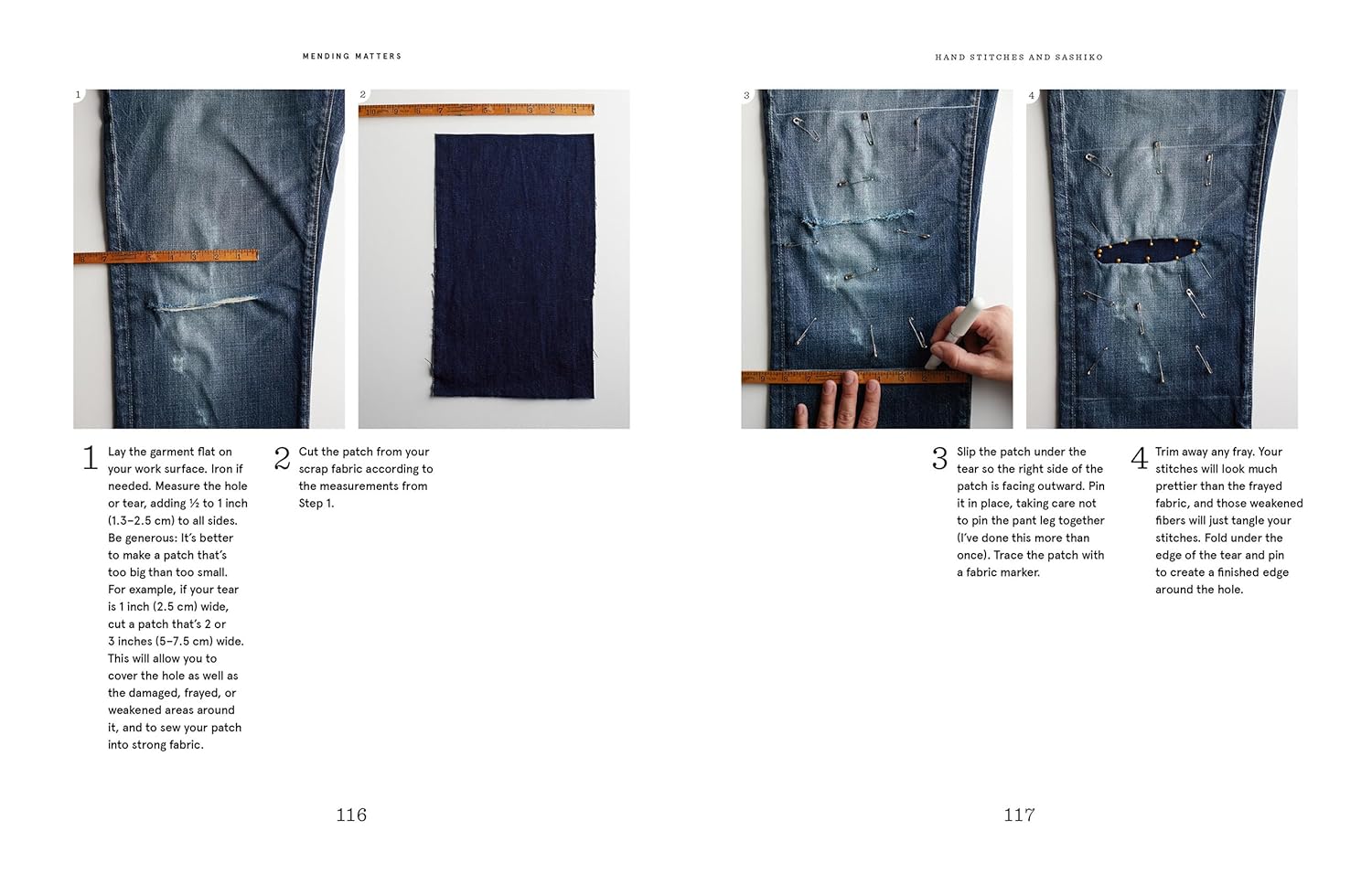 MENDING MATTERS

1

2

1 Lay the garment flat on your work surface. Iron if needed. Measure the hole or tear, adding ½ to 1 inch (1.3–2.5 cm) to all sides. Be generous: It's better to make a patch that's too big than too small. For example, if your tear is 1 inch (2.5 cm) wide, cut a patch that's 2 or 3 inches (5–7.5 cm) wide. This will allow you to cover the hole as well as the damaged, frayed, or weakened areas around it, and to sew your patch into strong fabric.

2 Cut the patch from your scrap fabric according to the measurements from Step 1.

116

HAND STITCHES AND SASHIKO

3

4

3 Slip the patch under the tear so the right side of the patch is facing outward. Pin it in place, taking care not to pin the pant leg together (I've done this more than once). Trace the patch with a fabric marker.

4 Trim away any fray. Your stitches will look much prettier than the frayed fabric, and those weakened fibers will just tangle your stitches. Fold under the edge of the tear and pin to create a finished edge around the hole.

117